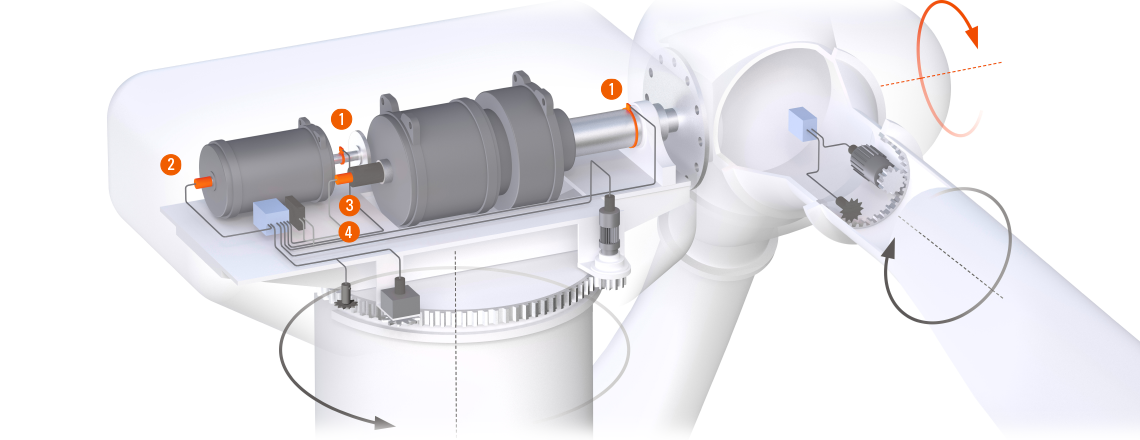 1
1
2
3
4