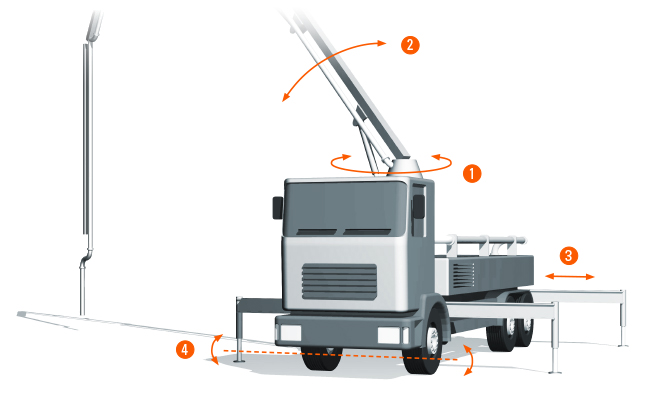 2
1
3
4