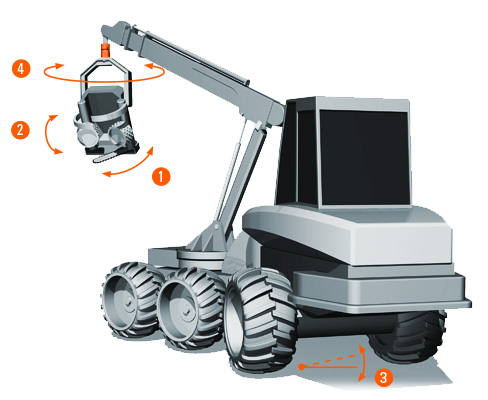 4
2
1
3