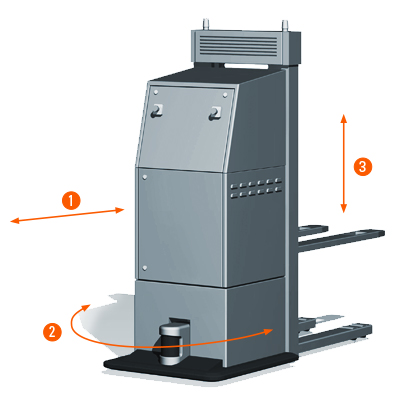 1

2

3