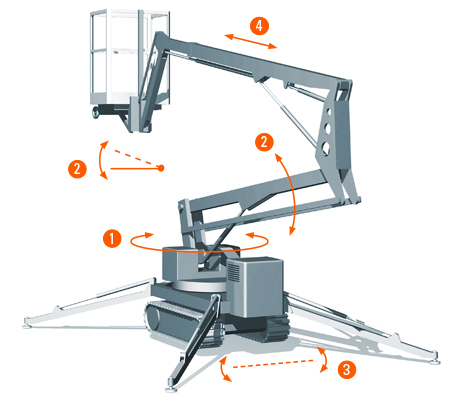 4
2
2
1
3