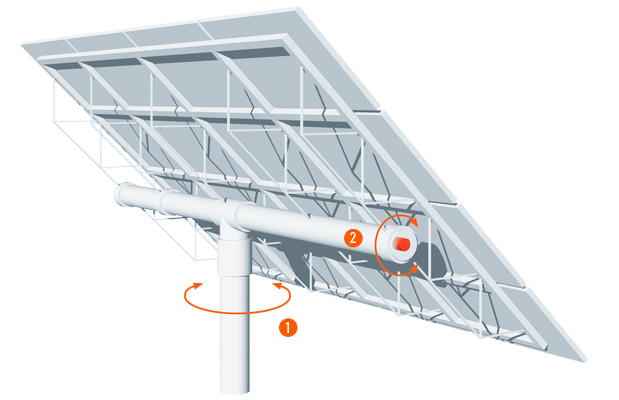 2

1