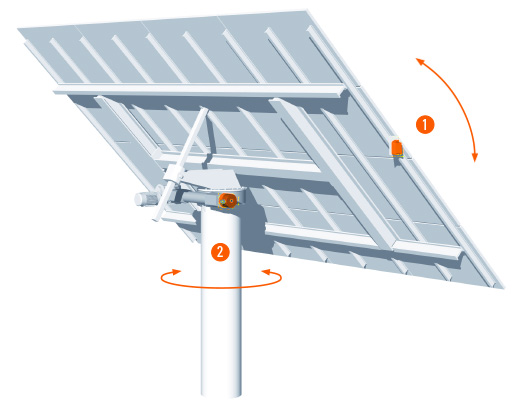 1

2