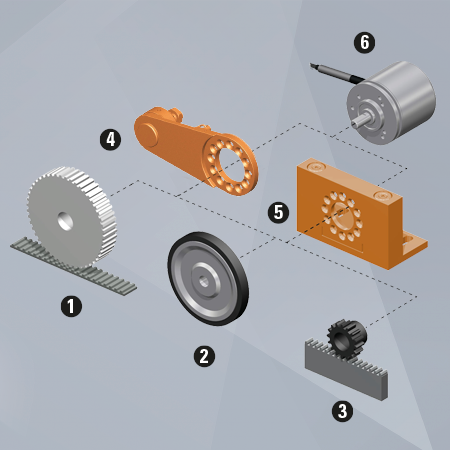 6

4

5

1

2

3